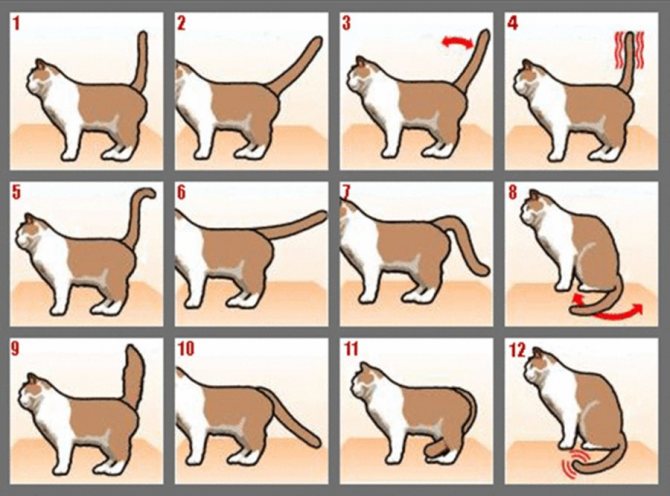 1

2

3

4

5

6

7

8

9

10

11

12