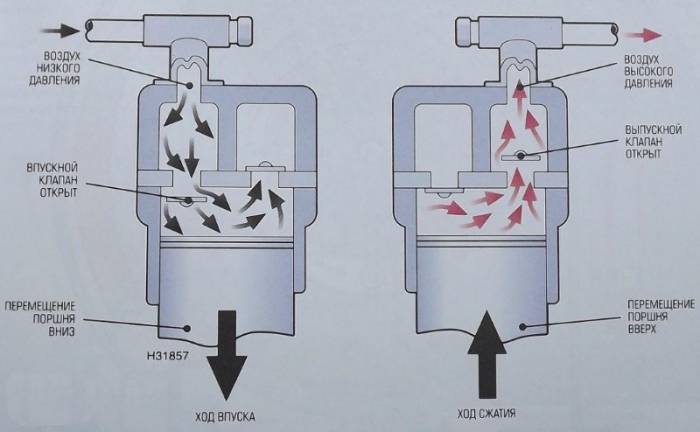 ВОЗДУХ НИЗКОГО ДАВЛЕНИЯ

ВПУСКНОЙ КЛАПАН ОТКРЫТ

ПЕРЕМЕЩЕНИЕ ПОРШНЯ ВНИЗ

H31857

ХОД ВПУСКА

ВОЗДУХ ВЫСОКОГО ДАВЛЕНИЯ

ВЫПУСКНОЙ КЛАПАН ОТКРЫТ

ПЕРЕМЕЩЕНИЕ ПОРШНЯ ВВЕРХ

ХОД СЖАТИЯ